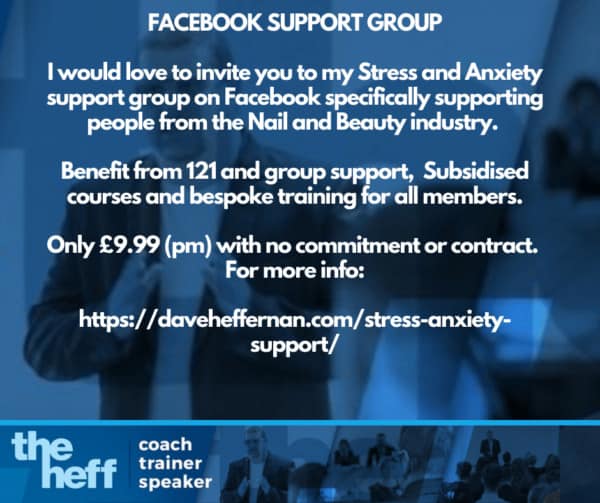 FACEBOOK SUPPORT GROUP

I would love to invite you to my Stress and Anxiety support group on Facebook specifically supporting people from the Nail and Beauty industry.

Benefit from 121 and group support, Subsidised courses and bespoke training for all members.

Only £9.99 (pm) with no commitment or contract. For more info:

https://daveheffernan.com/stress-anxiety-support/

the heff

coach
trainer
speaker